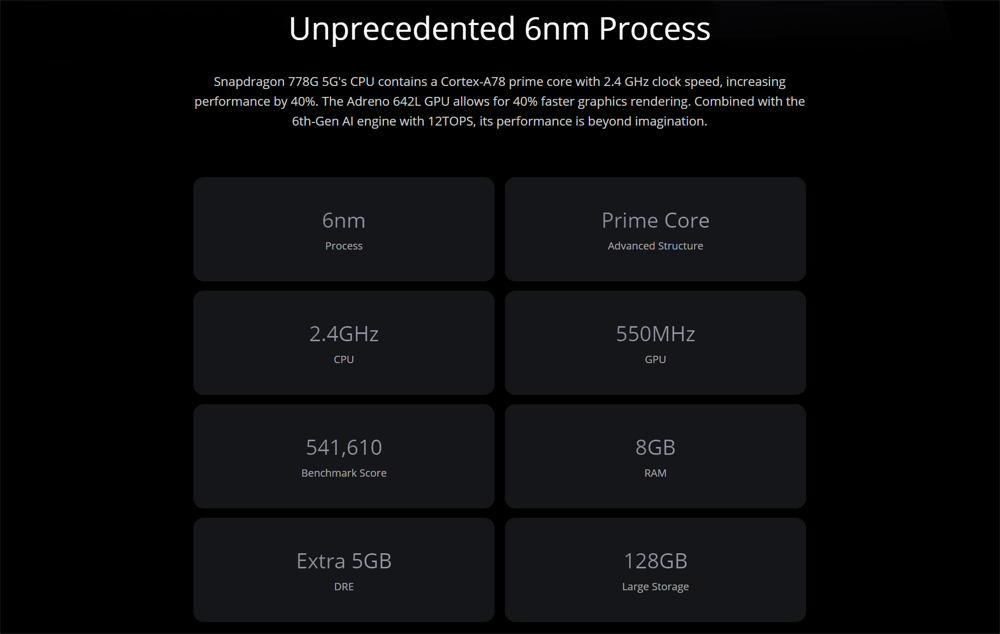 Unprecedented 6nm Process

Snapdragon 778G 5G's CPU contains a Cortex-A78 prime core with 2.4 GHz clock speed, increasing performance by 40%. The Adreno 642L GPU allows for 40% faster graphics rendering. Combined with the 6th-Gen AI engine with 12TOPS, its performance is beyond imagination.

6nm
Process

Prime Core
Advanced Structure

2.4GHz
CPU

550MHz
GPU

541,610
Benchmark Score

8GB
RAM

Extra 5GB
DRE

128GB
Large Storage